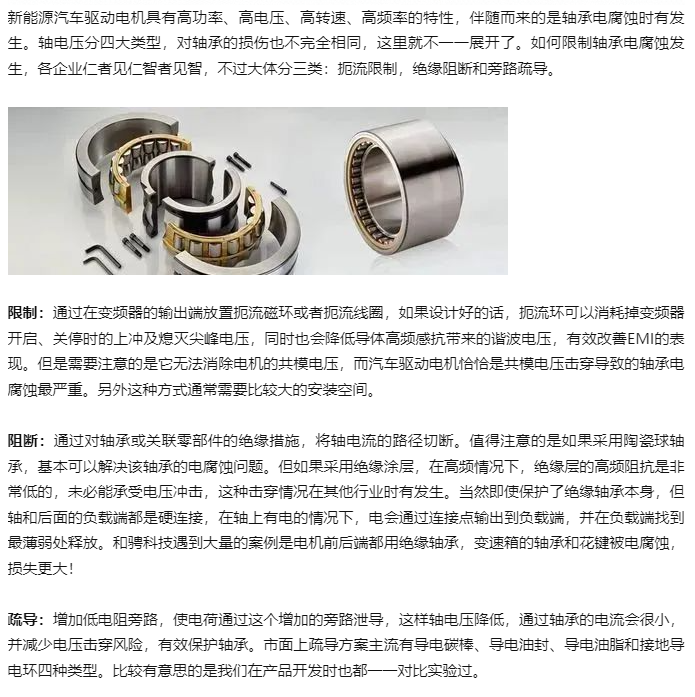 新能源汽车驱动电机具有高功率、高电压、高转速、高频率的特性，伴随而来的是轴承电腐蚀时有发生。轴电压分四大类型，对轴承的损伤也不完全相同，这里就不一一展开了。如何限制轴承电腐蚀发生，各企业仁者见仁智者见智，不过大体分三类：扼流限制，绝缘阻断和旁路疏导。

限制：通过在变频器的输出端放置扼流磁环或者扼流线圈，如果设计好的话，扼流环可以消耗掉变频器开启、关停时的上冲及熄灭尖峰电压，同时也会降低导体高频感抗带来的谐波电压，有效改善EMI的表现。但是需要注意的是它无法消除电机的共模电压，而汽车驱动电机恰恰是共模电压击穿导致的轴承电腐蚀最严重。另外这种方式通常需要比较大的安装空间。

阻断：通过对轴承或关联零部件的绝缘措施，将轴电流的路径切断。值得注意的是如果采用陶瓷球轴承，基本可以解决该轴承的电腐蚀问题。但如果采用绝缘涂层，在高频情况下，绝缘层的高频阻抗是非常低的，未必能承受电压冲击，这种击穿情况在其他行业时有发生。当然即使保护了绝缘轴承本身，但轴和后面的负载端都是硬连接，在轴上有电的情况下，电会通过连接点输出到负载端，并在负载端找到最薄弱处释放。和骋科技遇到大量的案例是电机前后端都用绝缘轴承，变速箱的轴承和花键被电腐蚀，损失更大！

疏导：增加低电阻旁路，使电荷通过这个增加的旁路泄导，这样轴电压降低，通过轴承的电流会很小，并减少电压击穿风险，有效保护轴承。市面上疏导方案主流有导电碳棒、导电油封、导电油脂和接地导电环四种类型。比较有意思的是我们在产品开发时也都一一对比实验过。